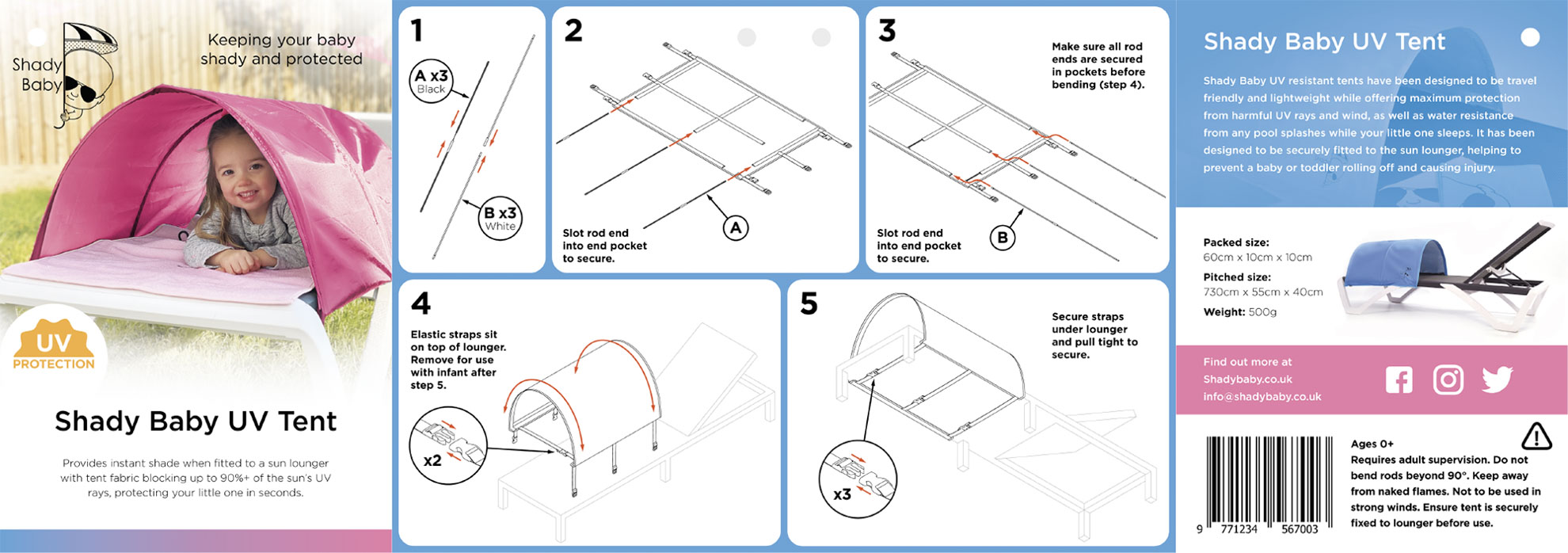 Shady Baby

Keeping your baby shady and protected

UV PROTECTION

Shady Baby UV Tent

Provides instant shade when fitted to a sun lounger with tent fabric blocking up to 90%+ of the sun's UV rays, protecting your little one in seconds.

1

A x3 Black

B x3 White

2

Slot rod end into end pocket to secure.

A

3

Make sure all rod ends are secured in pockets before bending (step 4).

Slot rod end into end pocket to secure.

B

4

Elastic straps sit on top of lounger. Remove for use with infant after step 5.

x2

5

Secure straps under lounger and pull tight to secure.

x3

Shady Baby UV Tent

Shady Baby UV resistant tents have been designed to be travel friendly and lightweight while offering maximum protection from harmful UV rays and wind, as well as water resistance from any pool splashes while your little one sleeps. It has been designed to be securely fitted to the sun lounger, helping to prevent a baby or toddler rolling off and causing injury.

Packed size: 60cm x 10cm x 10cm

Pitched size: 730cm x 55cm x 40cm

Weight: 500g

Find out more at Shadybaby.co.uk info@shadybaby.co.uk

9 771234 567003

Ages 0+
Requires adult supervision. Do not bend rods beyond 90°. Keep away from naked flames. Not to be used in strong winds. Ensure tent is securely fixed to lounger before use.